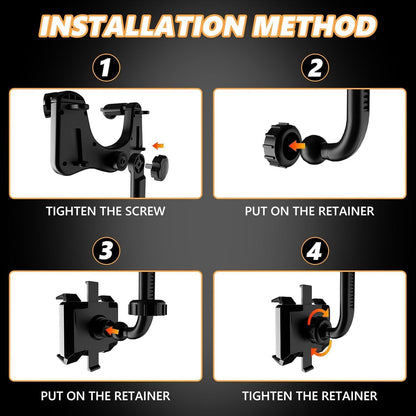 INSTALLATION METHOD

1

TIGHTEN THE SCREW

2

PUT ON THE RETAINER

3

PUT ON THE RETAINER

4

TIGHTEN THE RETAINER