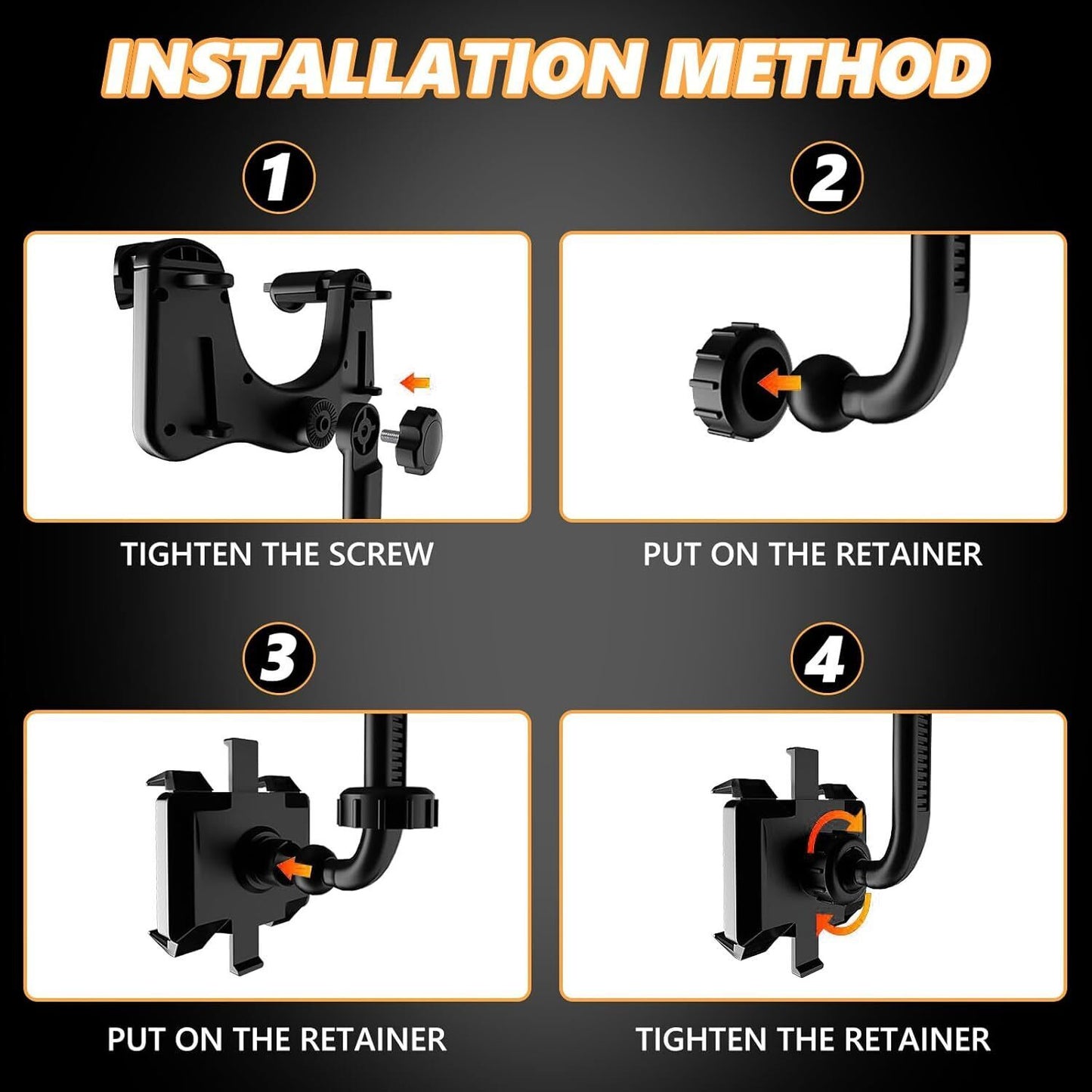 INSTALLATION METHOD

1

TIGHTEN THE SCREW

2

PUT ON THE RETAINER

3

PUT ON THE RETAINER

4

TIGHTEN THE RETAINER