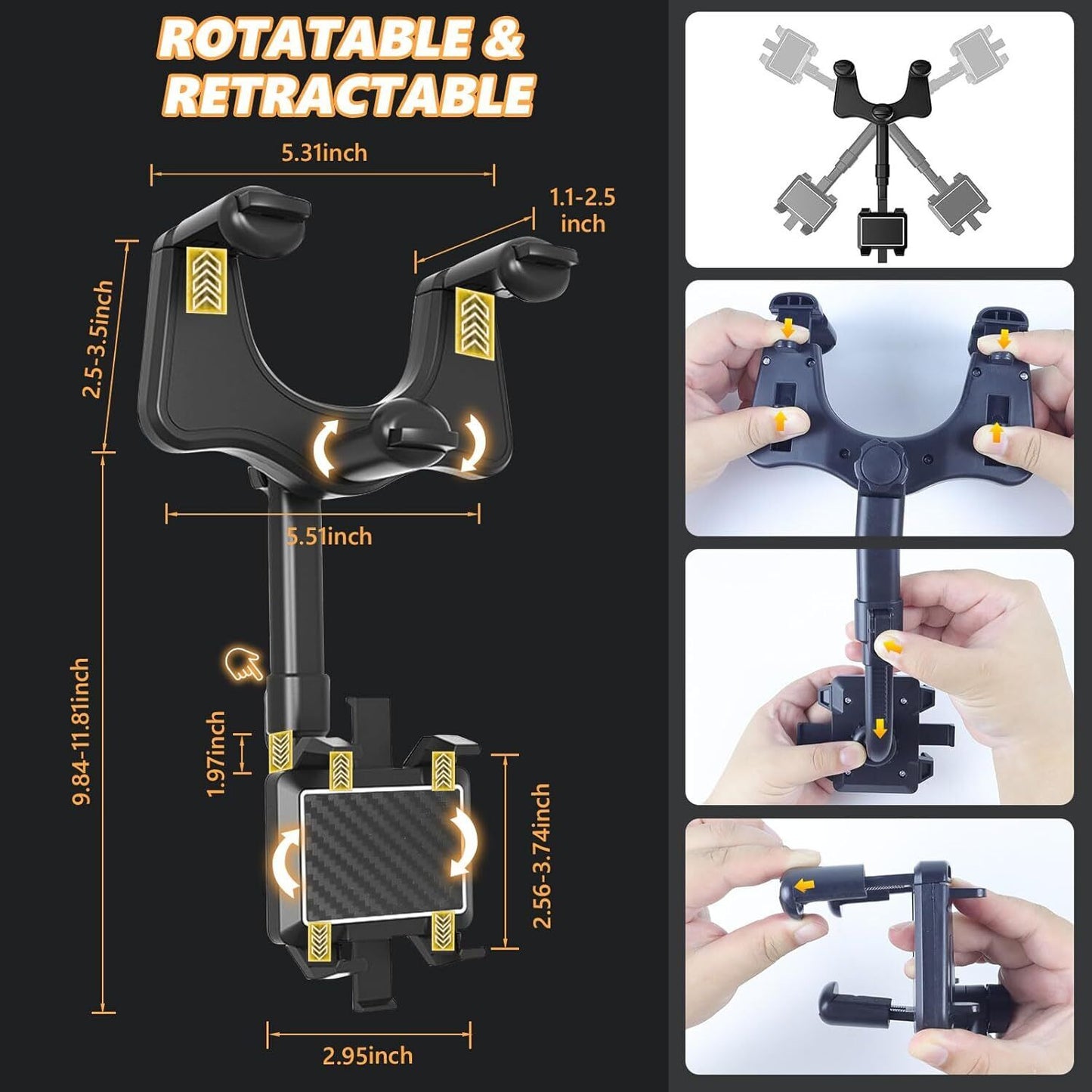 ROTATABLE &
RETRACTABLE

5.31inch

1.1-2.5 inch

2.5-3.5inch

5.51inch

9.84-11.81inch

1.97inch

2.56-3.74inch

2.95inch