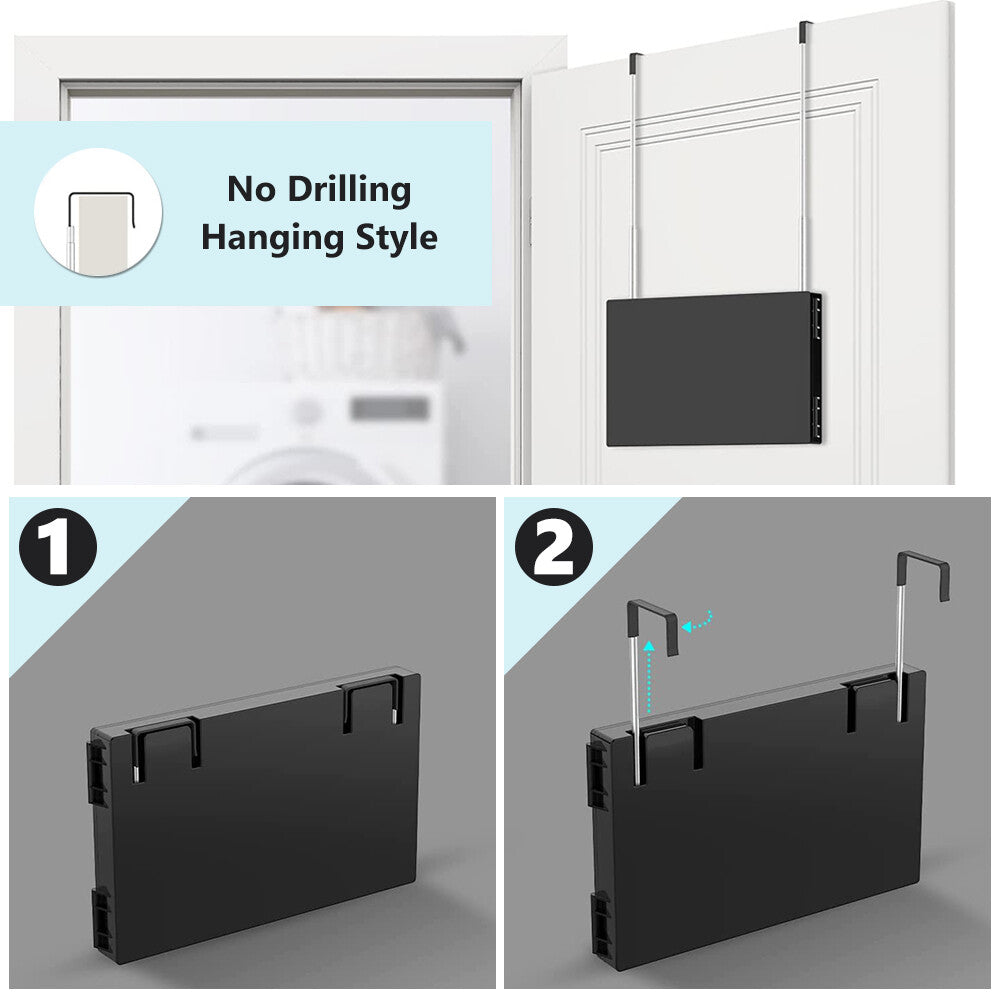 No Drilling
Hanging Style

1

2